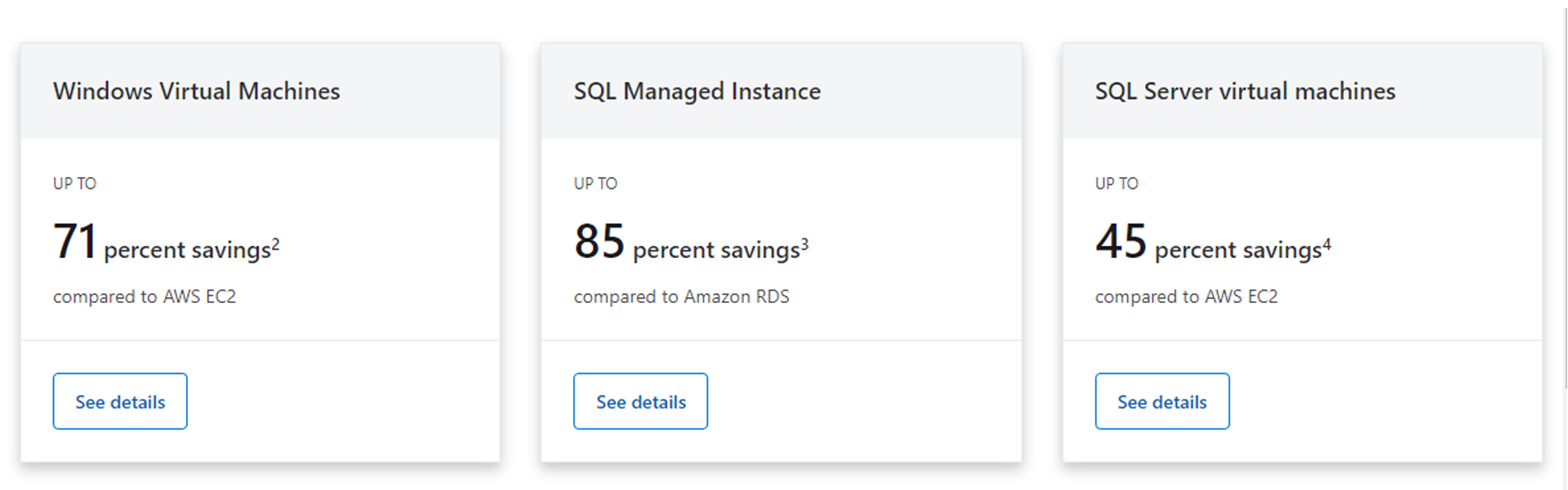 Windows Virtual Machines

UP TO

71 percent savings$^2$

compared to AWS EC2

See details

SQL Managed Instance

UP TO

85 percent savings$^3$

compared to Amazon RDS

See details

SQL Server virtual machines

UP TO

45 percent savings$^4$

compared to AWS EC2

See details